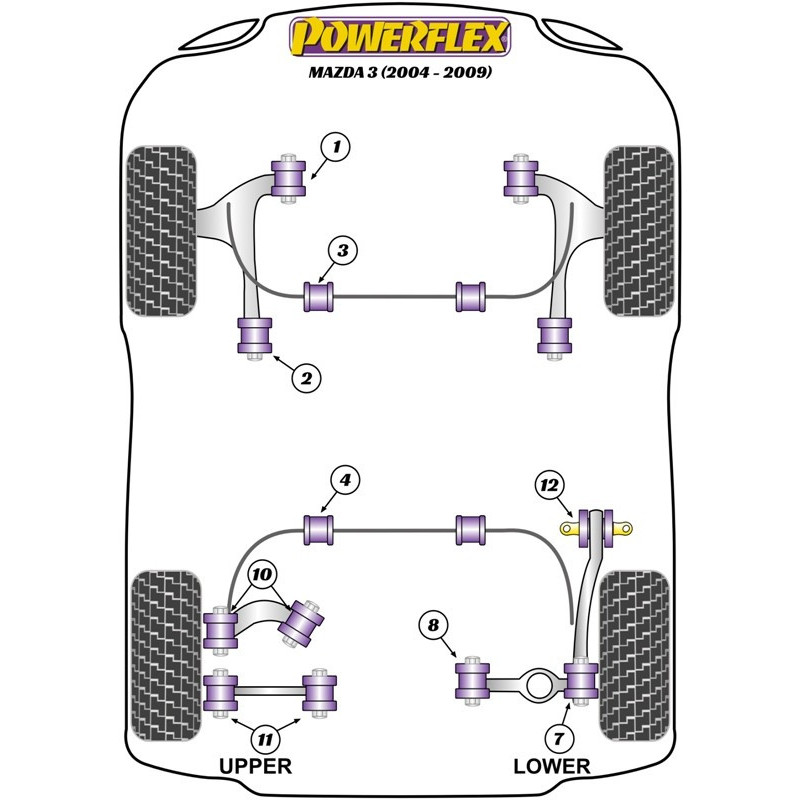 POWERFLEX
MAZDA 3 (2004 - 2009)

1
3
2
4
12
10
8
11
7
UPPER
LOWER