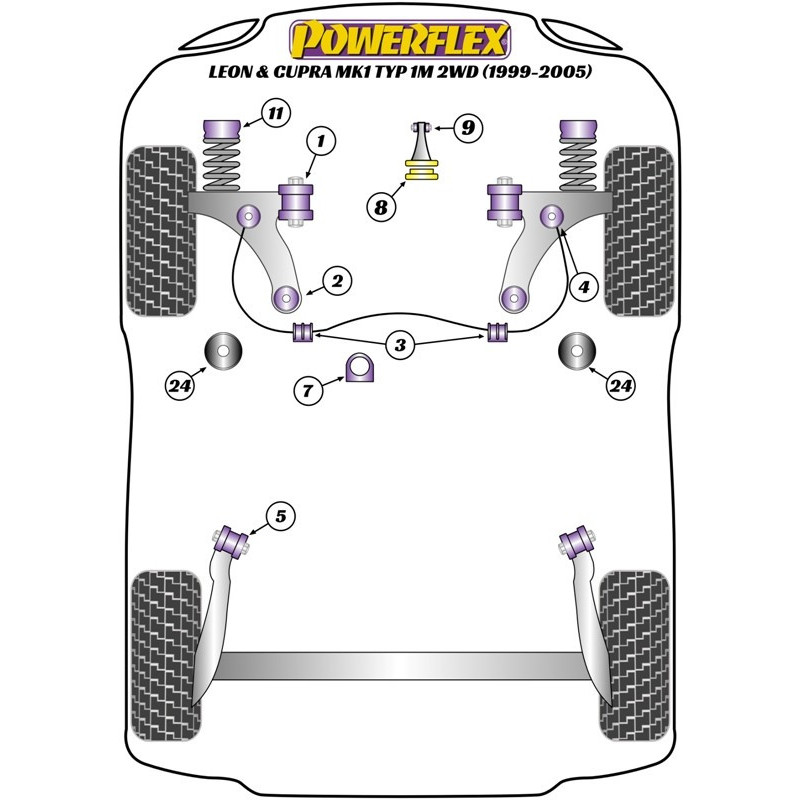 POWERFLEX
LEON & CUPRA MK1 TYP 1M 2WD (1999-2005)

11
1
9
8
2
4
3
24
7
24
5