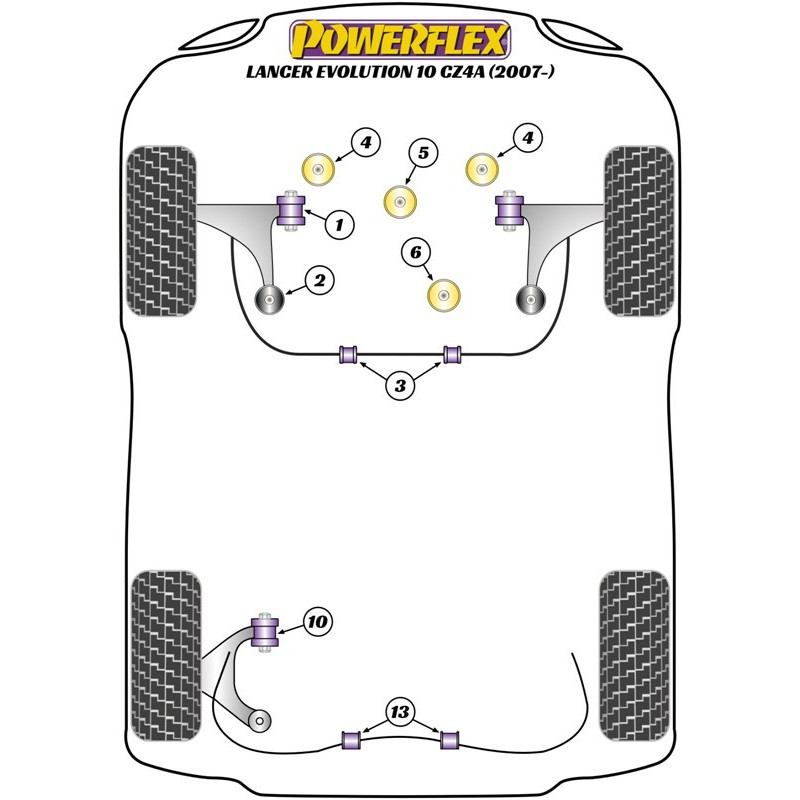 POWERFLEX
LANCER EVOLUTION 10 CZ4A (2007-)

4
5
4
1
6
2
3
10
13