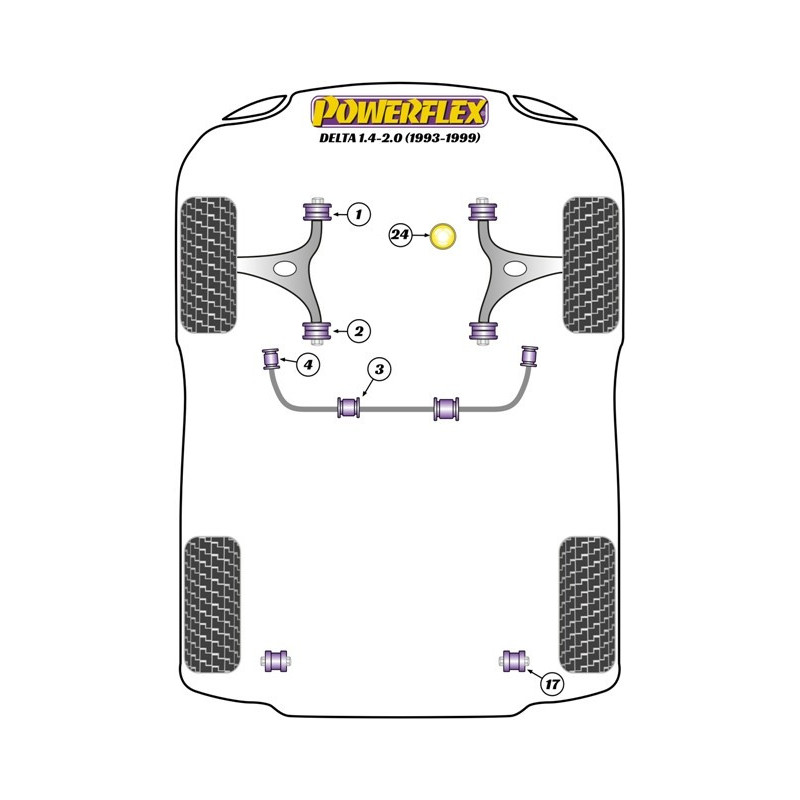 POWERFLEX
DELTA 1.4-2.0 (1993-1999)

1
24
2
4
3
17