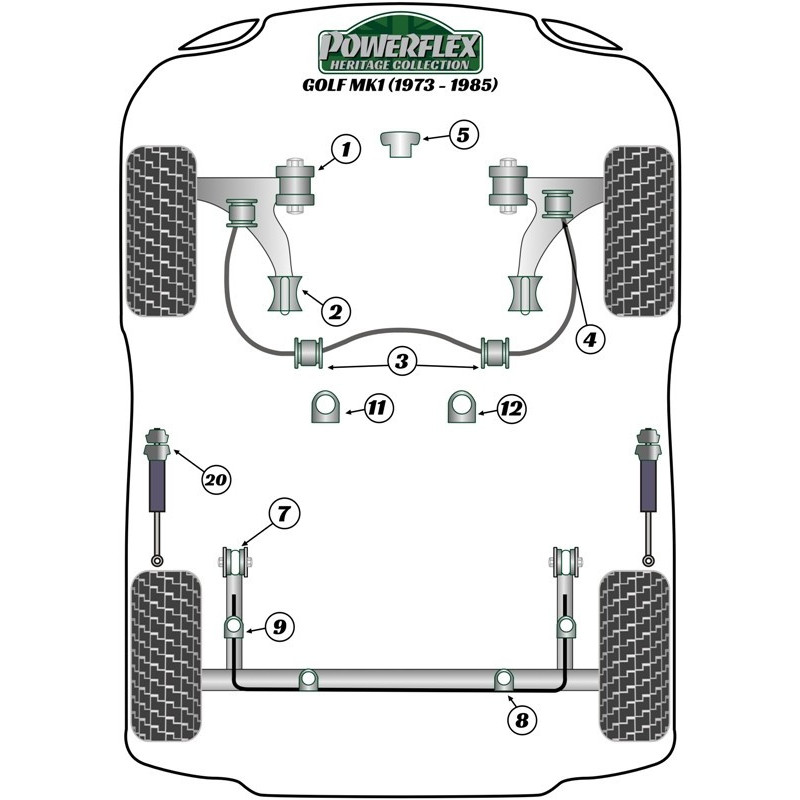 POWERFLEX
HERITAGE COLLECTION
GOLF MK1 (1973 - 1985)

1
5
2
4
3
11
12
20
7
9
8