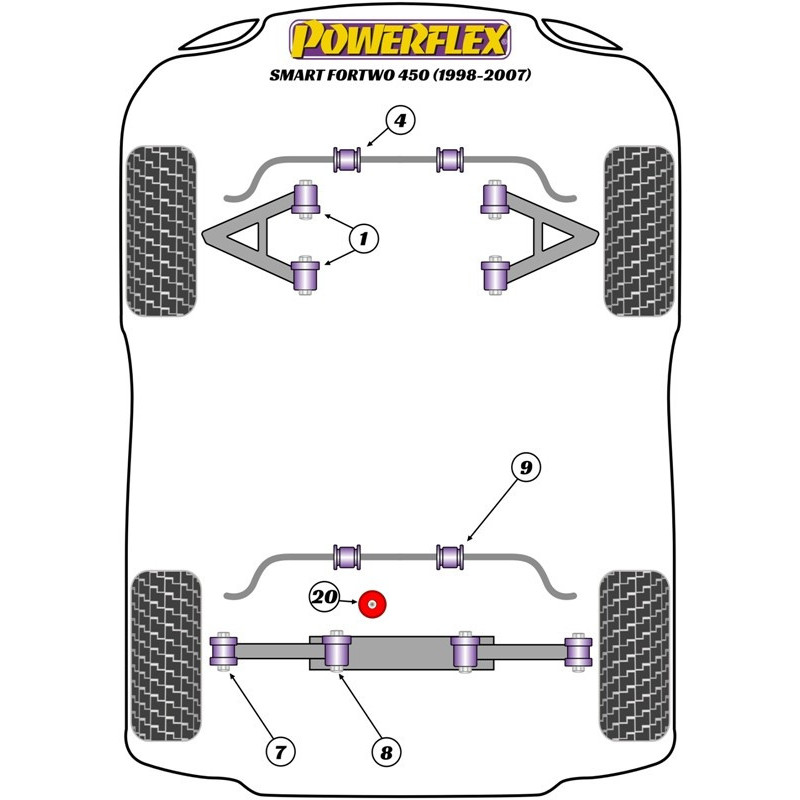 POWERFLEX
SMART FORTWO 450 (1998-2007)

4

1

9

20

7

8