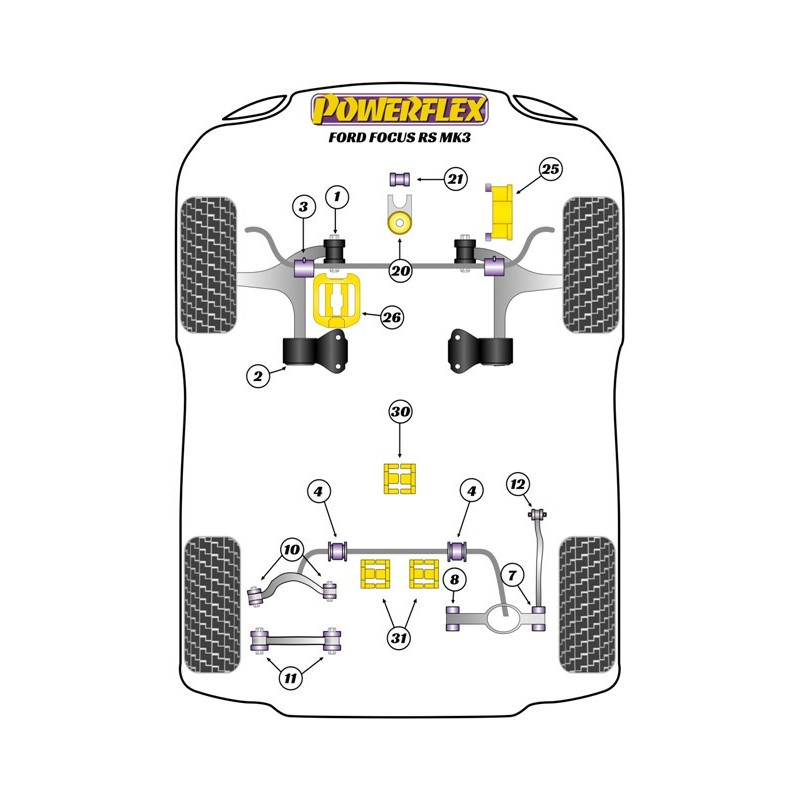 POWERFLEX
FORD FOCUS RS MK3

21
25
3
1
20
26
2
30
4
4
12
10
8
7
31
11