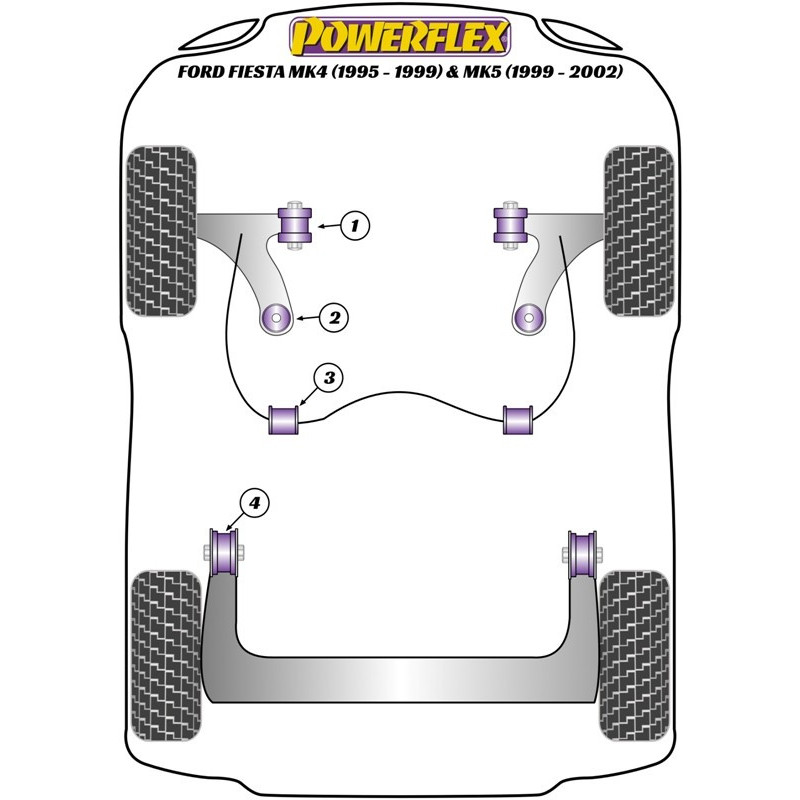 POWERFLEX

FORD FIESTA MK4 (1995 - 1999) & MK5 (1999 - 2002)

1

2

3

4