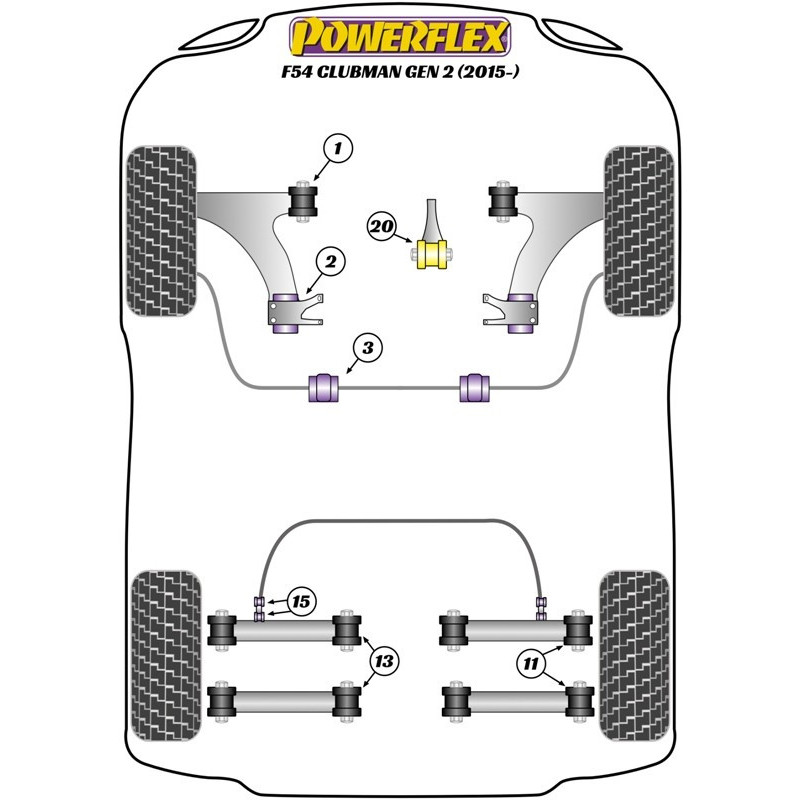 POWERFLEX
F54 CLUBMAN GEN 2 (2015-)

1
20
2
3
15
13
11