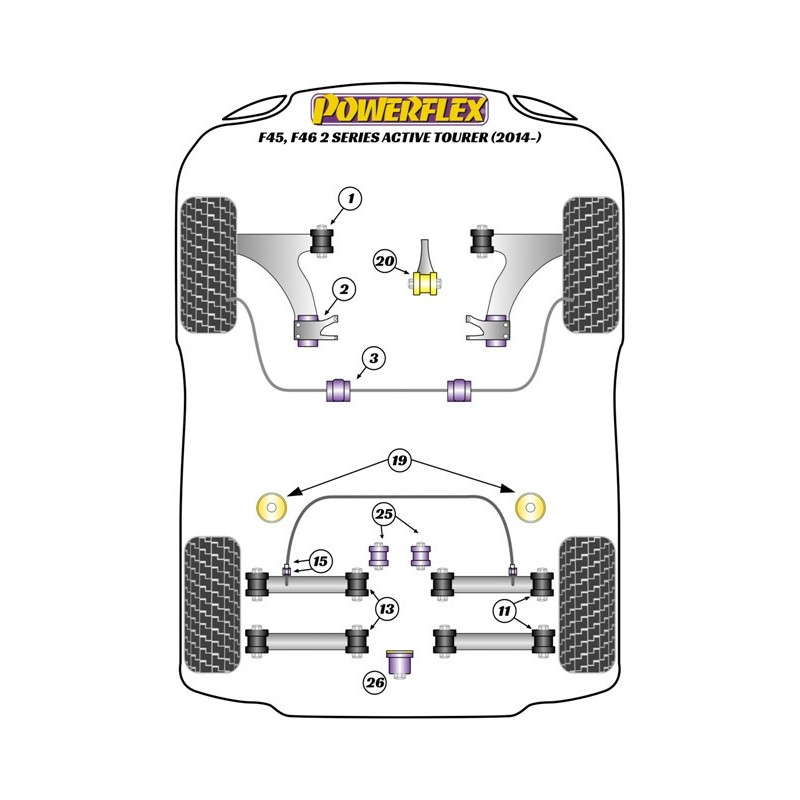 POWERFLEX
F45, F46 2 SERIES ACTIVE TOURER (2014-)

1
20
2
3
19
25
15
13
11
26