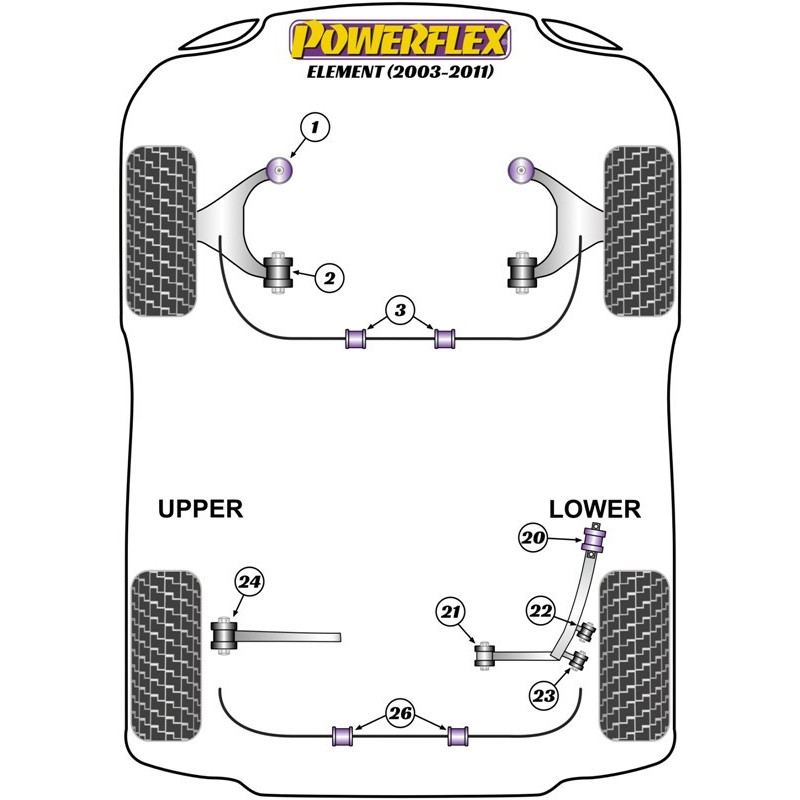 POWERFLEX
ELEMENT (2003-2011)

1
2
3

UPPER
LOWER

20
24
21
22
23
26