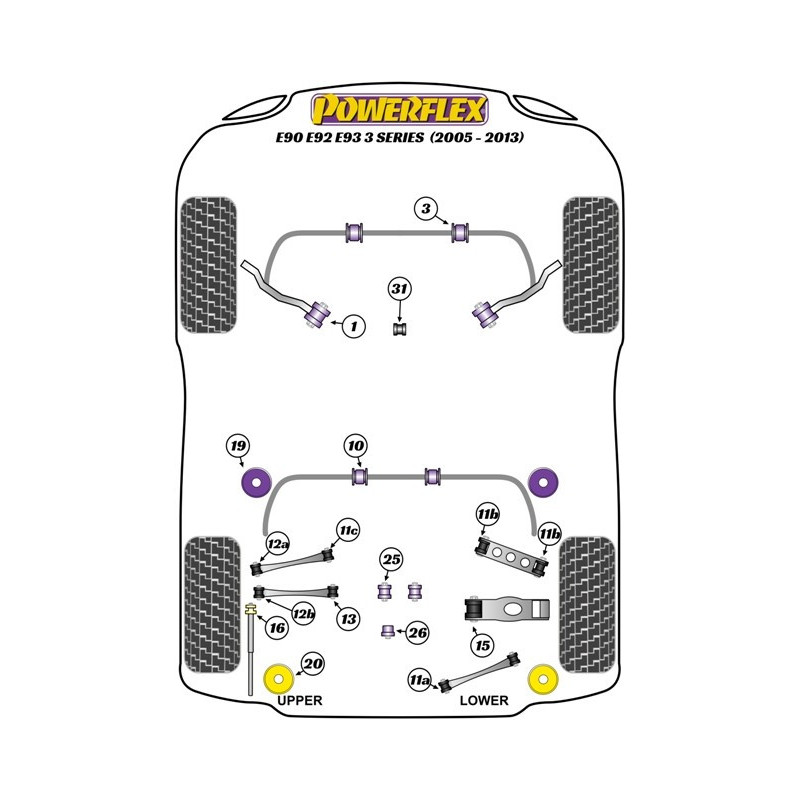 POWERFLEX
E90 E92 E93 3 SERIES (2005 - 2013)

3
31
1

19
10
11b
11b
12a
11c
25
12b
13
16
26
15
20
11a
UPPER
LOWER