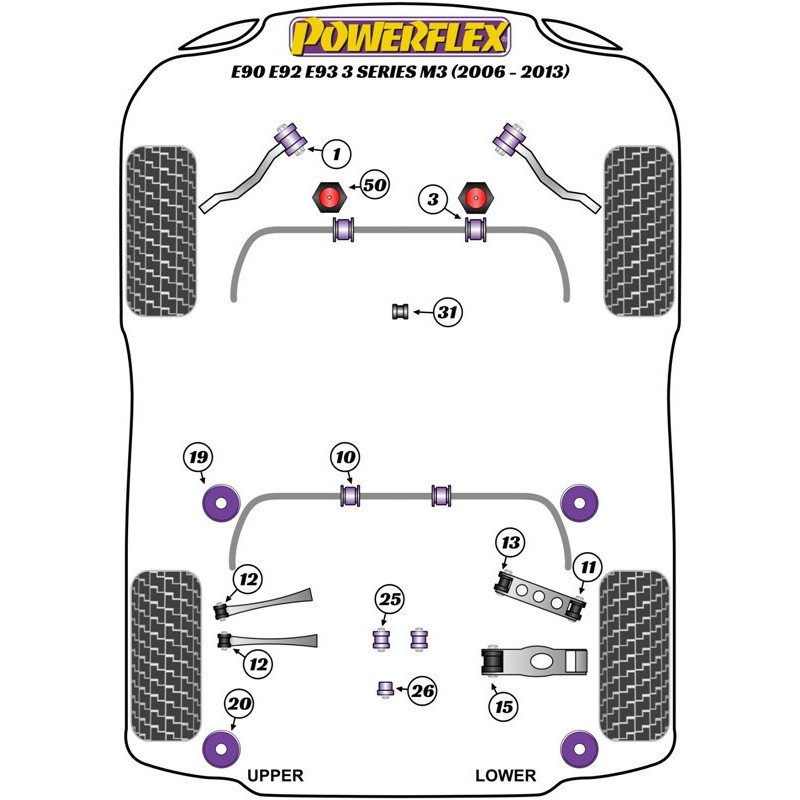 POWERFLEX
E90 E92 E93 3 SERIES M3 (2006 - 2013)

1
50
3
31
19
10
13
11
12
25
12
26
15
20
UPPER
LOWER