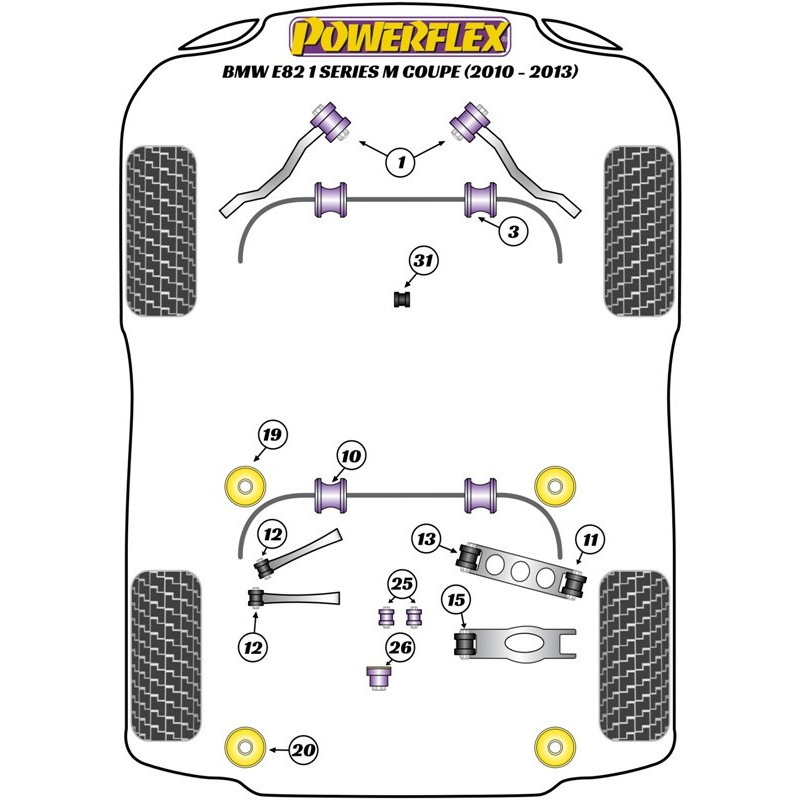 POWERFLEX
BMW E82 1 SERIES M COUPE (2010 - 2013)

1
3
31
19
10
12
13
11
25
15
12
26
20