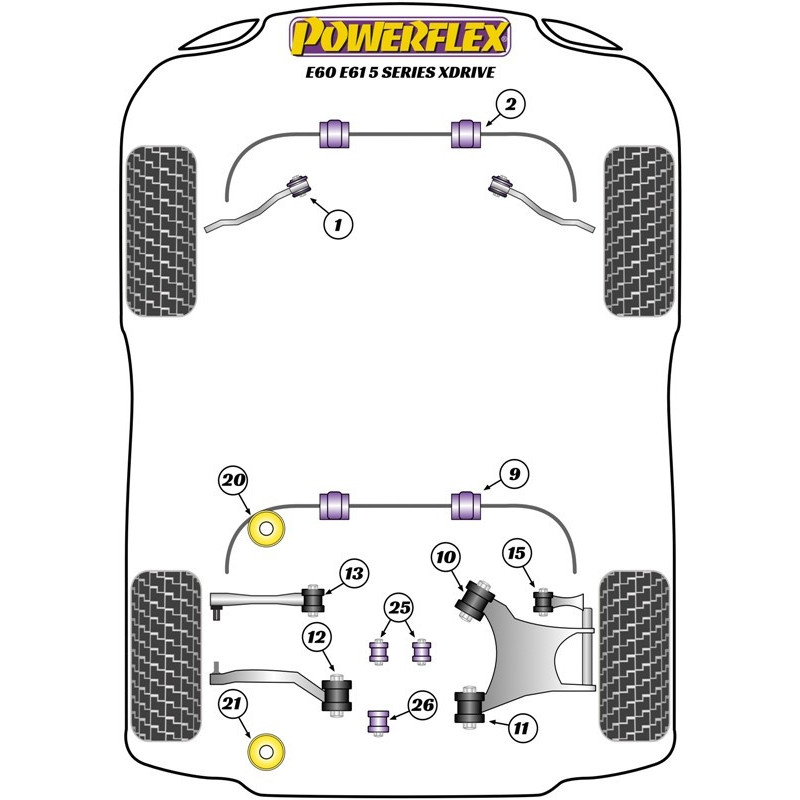 POWERFLEX
E60 E61 5 SERIES XDRIVE

2
1
20
9
10
15
13
25
12
21
26
11