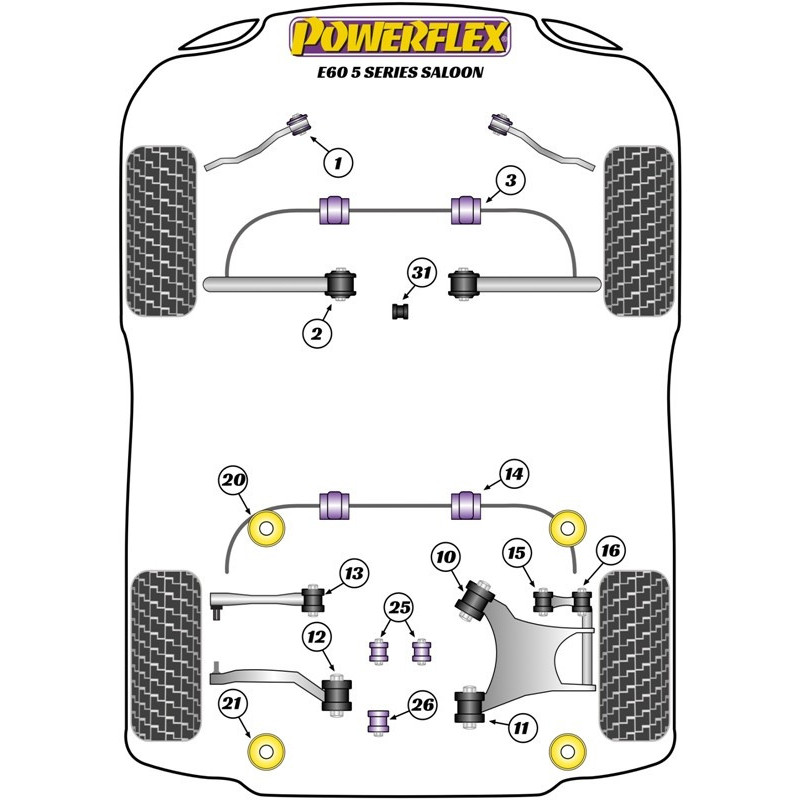 POWERFLEX
E60 5 SERIES SALOON

1
3
31
2
20
14
10
15
16
13
25
12
21
26
11