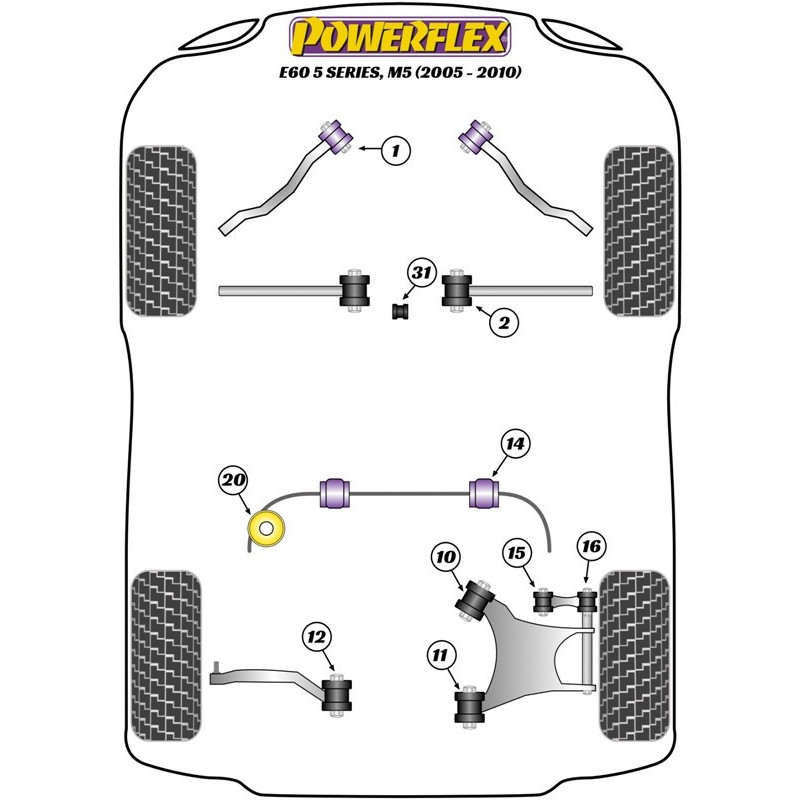 POWERFLEX
E60 5 SERIES, M5 (2005 - 2010)

1
31
2
14
20
10
15
16
12
11