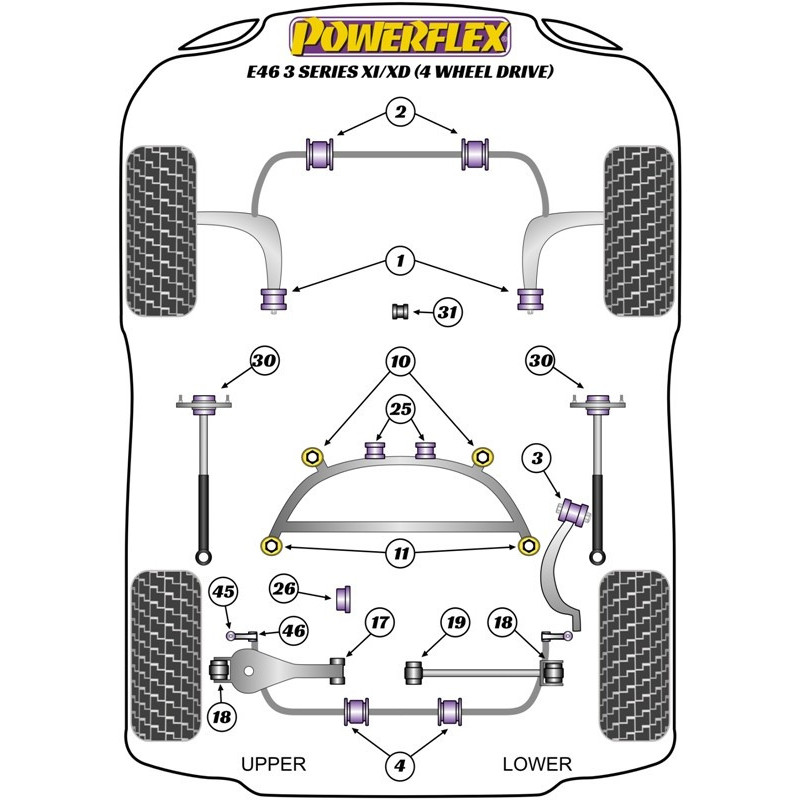 POWERFLEX
E46 3 SERIES XI/XD (4 WHEEL DRIVE)

2
1
31
30
10
30
25
3
11
45
26
46
17
19
18
18
4
UPPER
LOWER