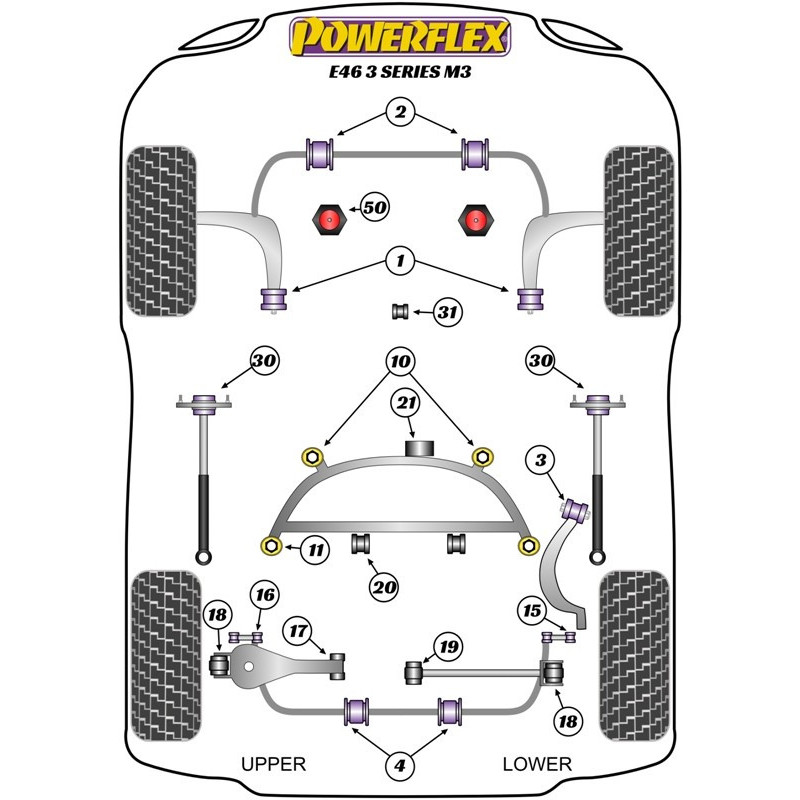 POWERFLEX
E46 3 SERIES M3

2
50
1
31
30
10
30
21
3
11
20
16
18
17
15
19
18
4
UPPER
LOWER