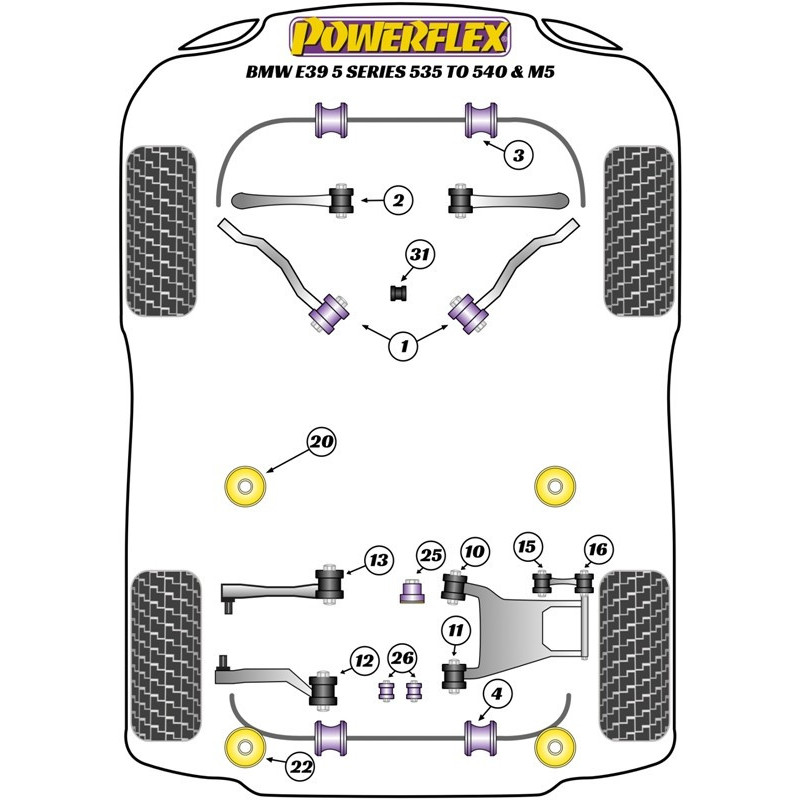 POWERFLEX
BMW E39 5 SERIES 535 TO 540 & M5

3
2
31
1
20
13
25
10
15
16
11
12
26
4
22