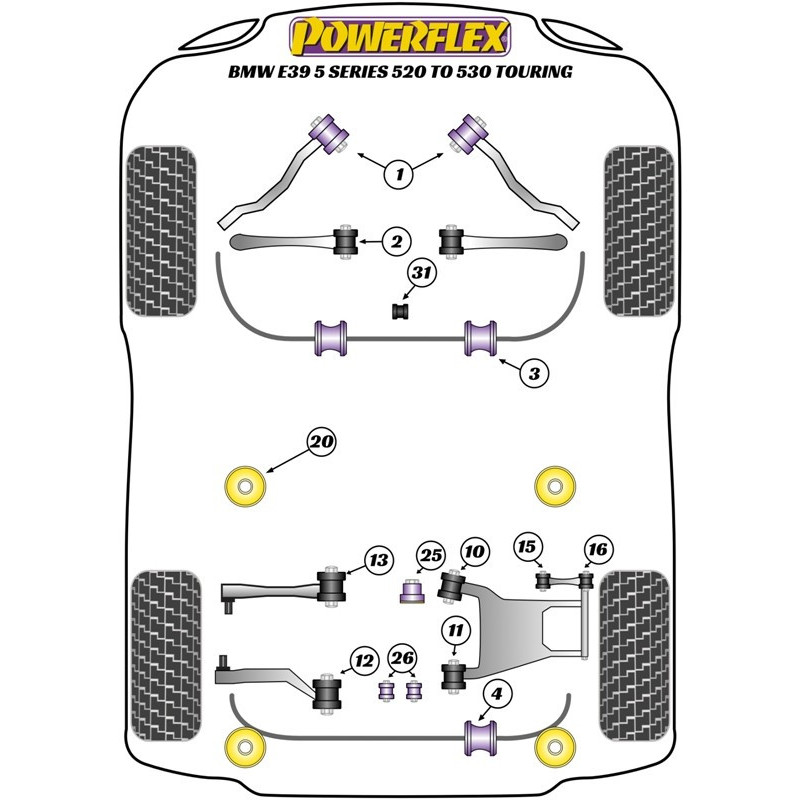 POWERFLEX
BMW E39 5 SERIES 520 TO 530 TOURING

1
2
31
3
20
13
25
10
15
16
11
12
26
4