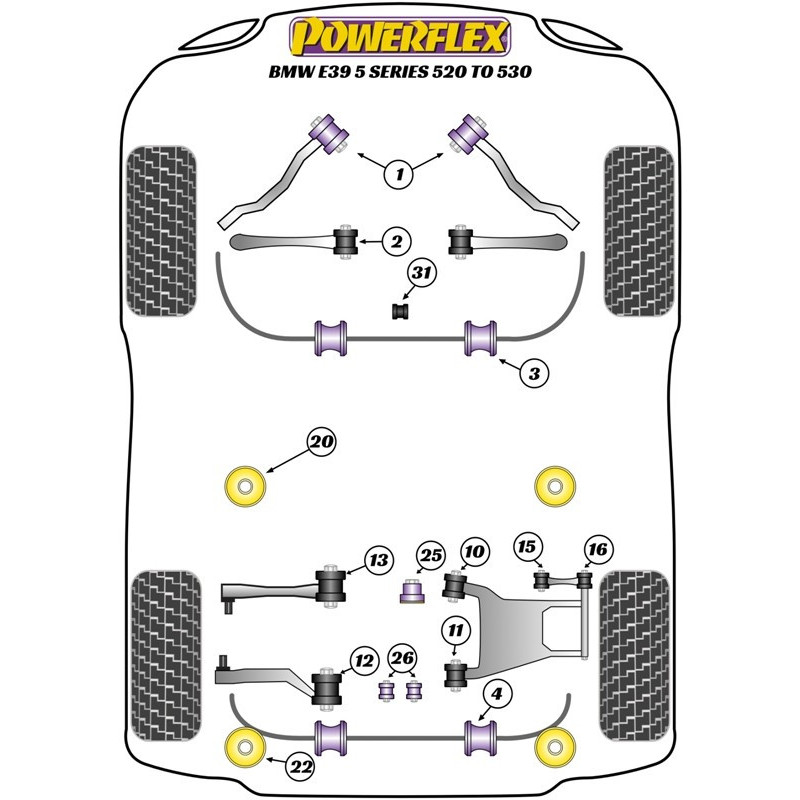 POWERFLEX
BMW E39 5 SERIES 520 TO 530

1
2
31
3
20
13
25
10
15
16
11
12
26
4
22