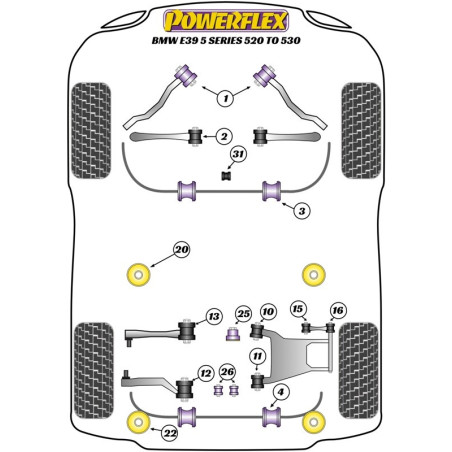 POWERFLEX
BMW E39 5 SERIES 520 TO 530

1
2
31
3
20
13
25
10
15
16
11
12
26
4
22