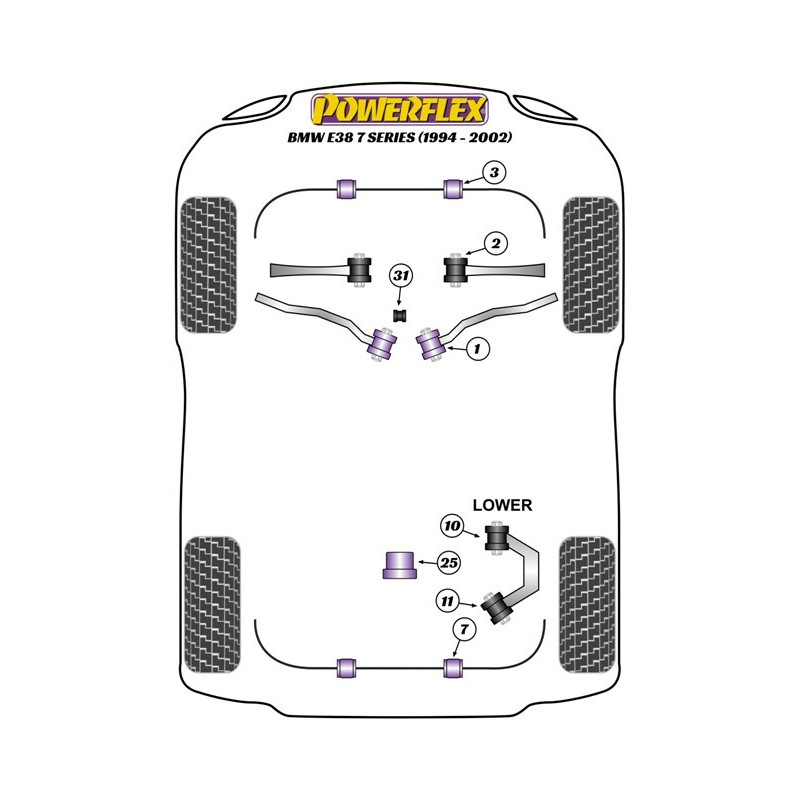 POWERFLEX
BMW E38 7 SERIES (1994 - 2002)

3
2
31
1

LOWER
10
25
11
7