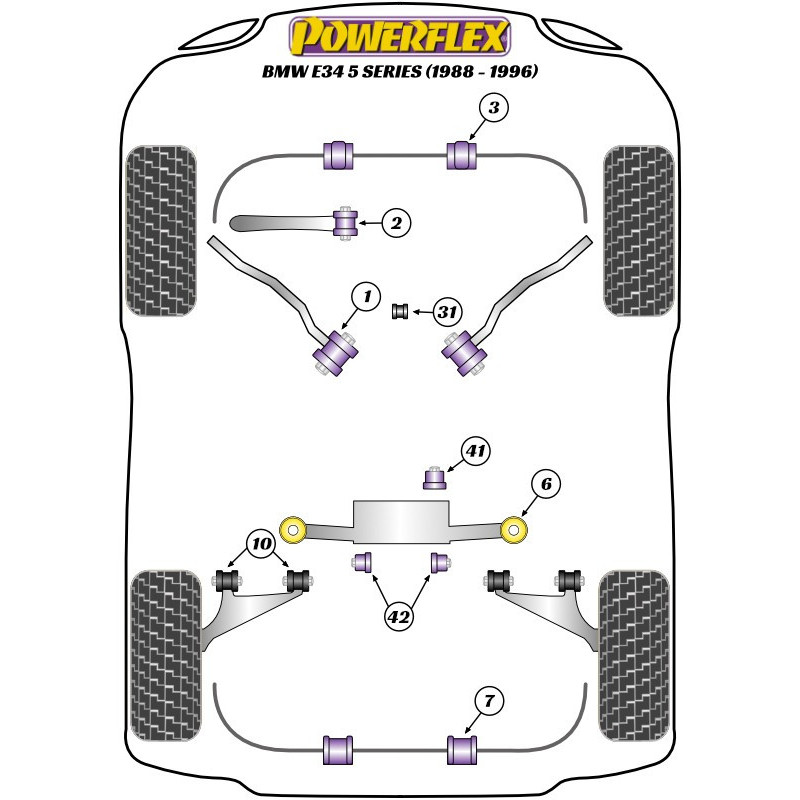 POWERFLEX
BMW E34 5 SERIES (1988 - 1996)

3

2

1

31

41

6

10

42

7