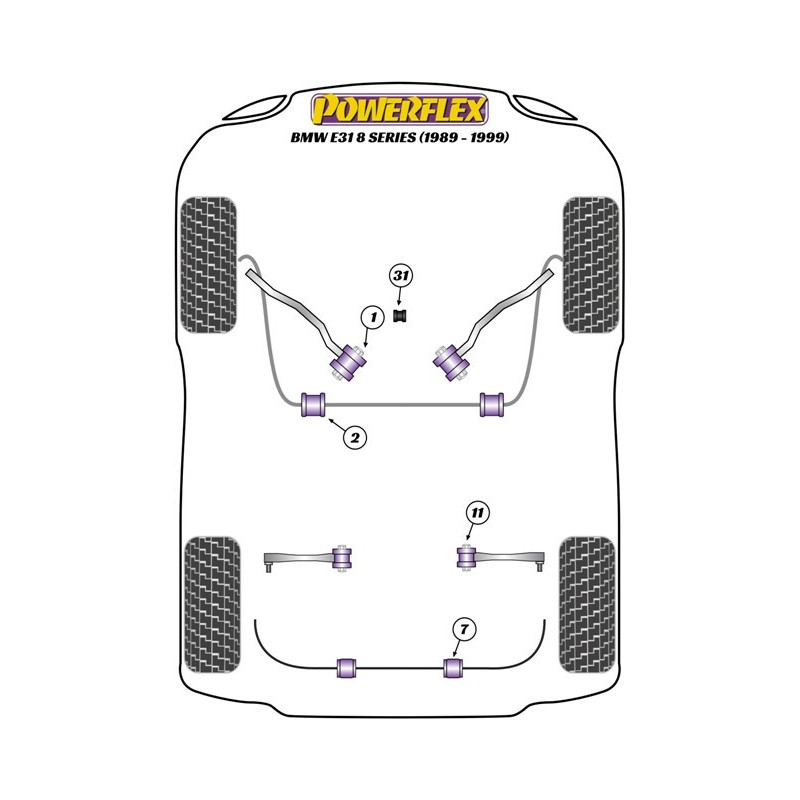 POWERFLEX
BMW E31 8 SERIES (1989 - 1999)

31

1

2

11

7