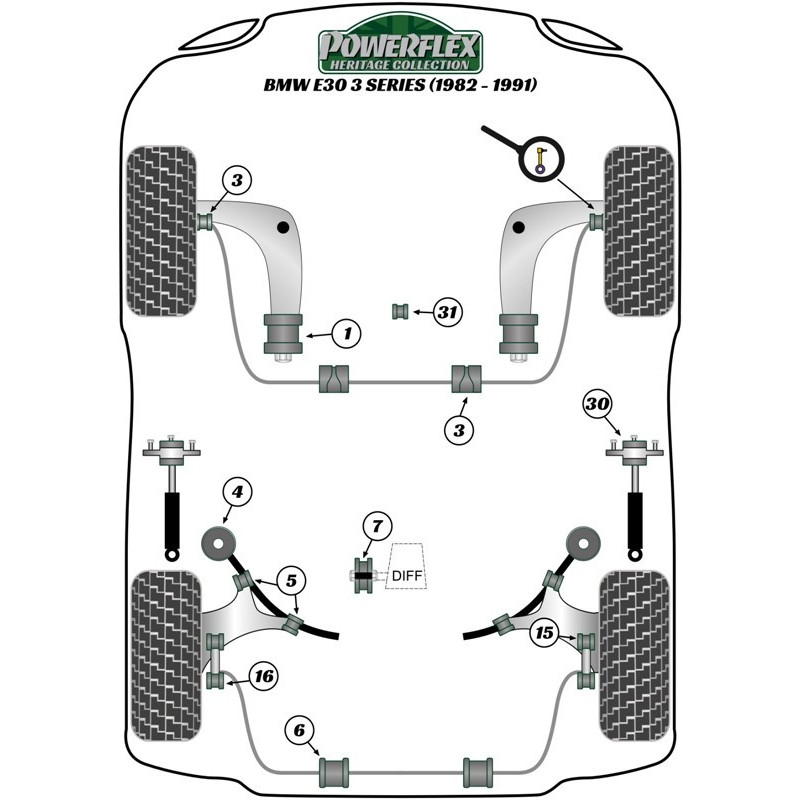 POWERFLEX
HERITAGE COLLECTION
BMW E30 3 SERIES (1982 - 1991)

3
31
1
3
30
4
7
DIFF
5
15
16
6