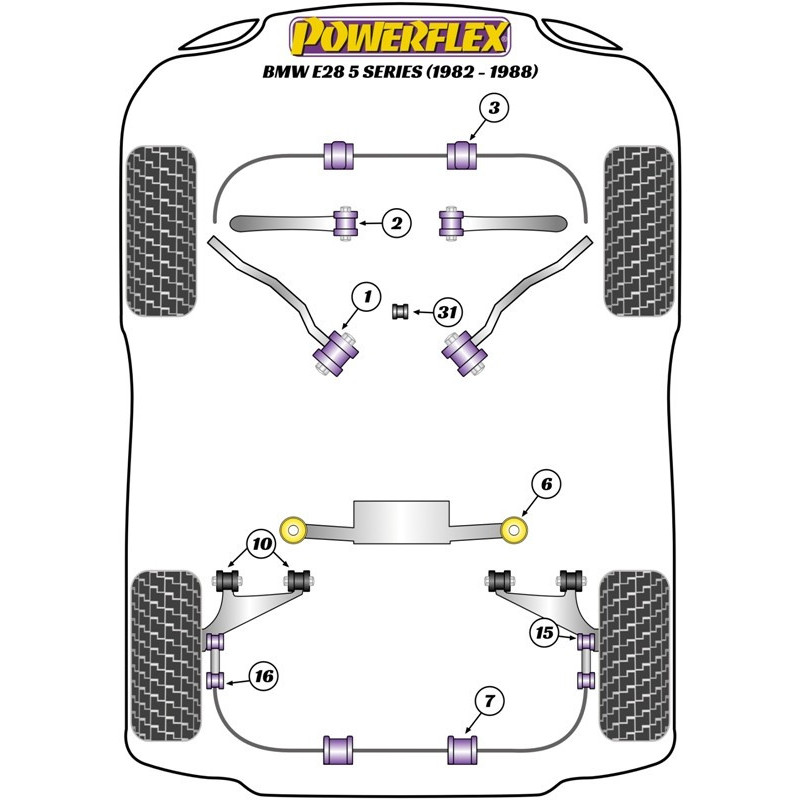 POWERFLEX
BMW E28 5 SERIES (1982 - 1988)

3
2
1
31
6
10
15
16
7