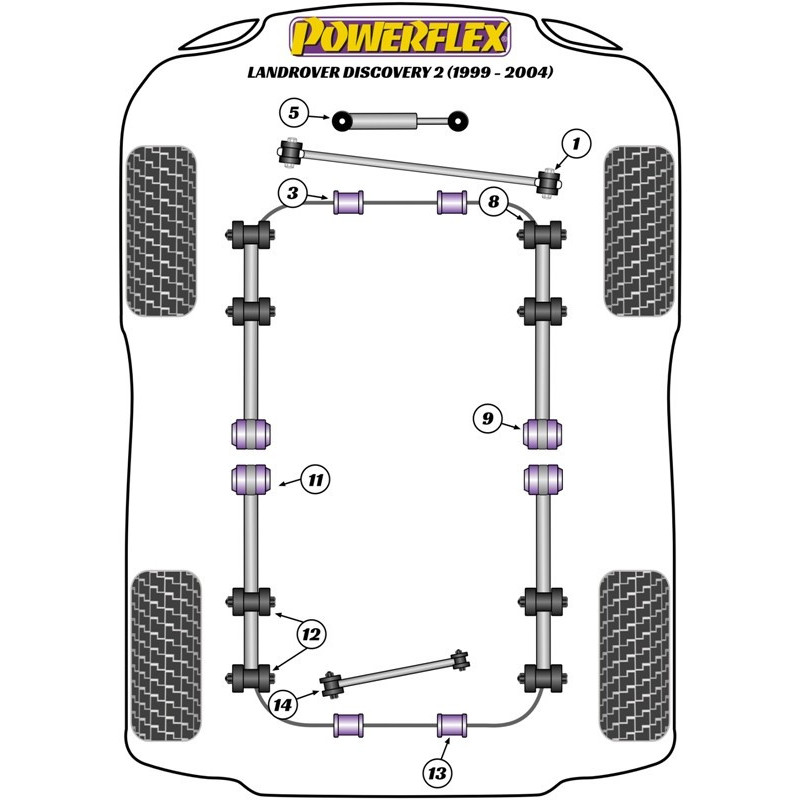 POWERFLEX
LANDROVER DISCOVERY 2 (1999 - 2004)

5
1
3
8
9
11
12
14
13