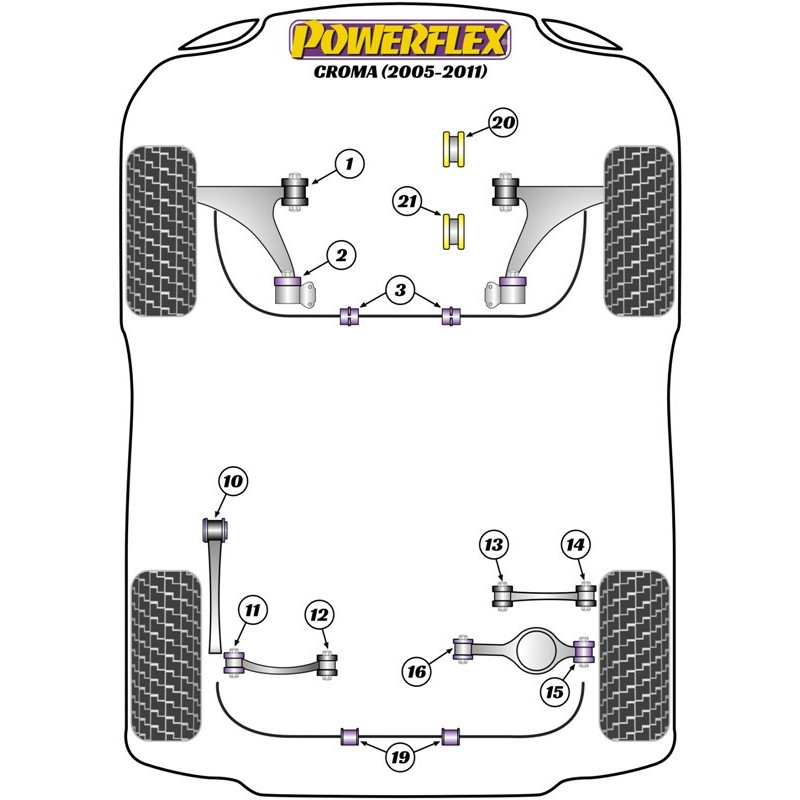 POWERFLEX
CROMA (2005-2011)

20
1
21
2
3
10
13
14
11
12
16
15
19