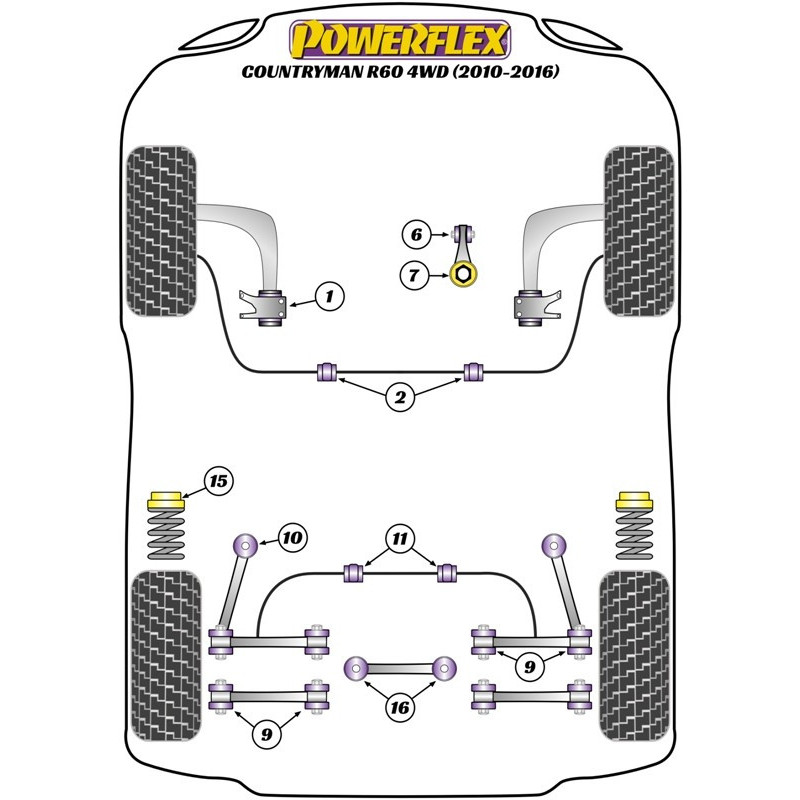 POWERFLEX
COUNTRYMAN R60 4WD (2010-2016)

6
7
1
2
15
10
11
9
16
9