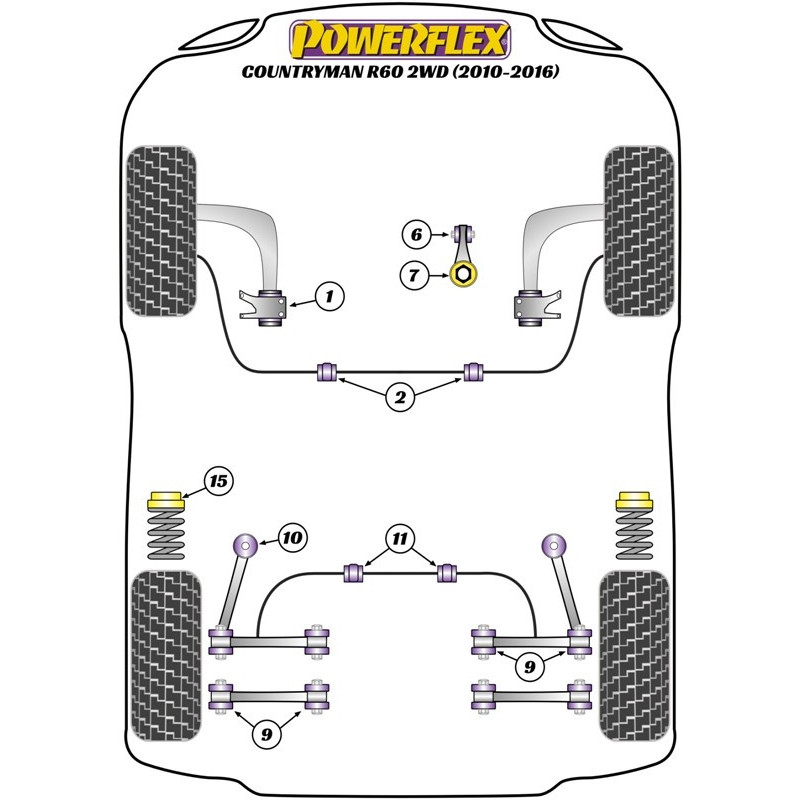 POWERFLEX
COUNTRYMAN R60 2WD (2010-2016)

6
7
1
2
15
10
11
9
9