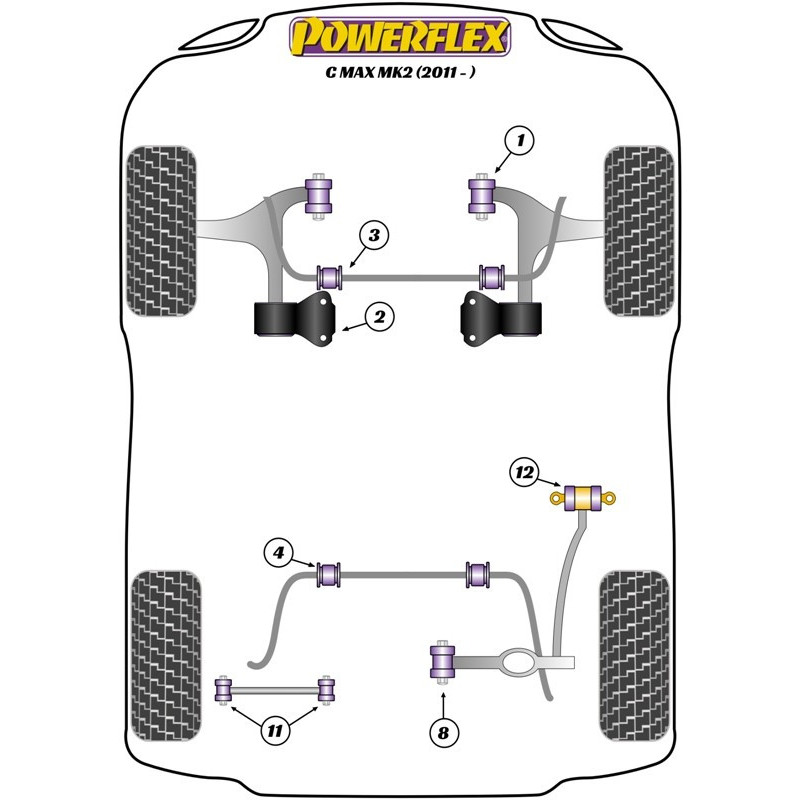 POWERFLEX
C MAX MK2 (2011 - )

1

3

2

12

4

11

8