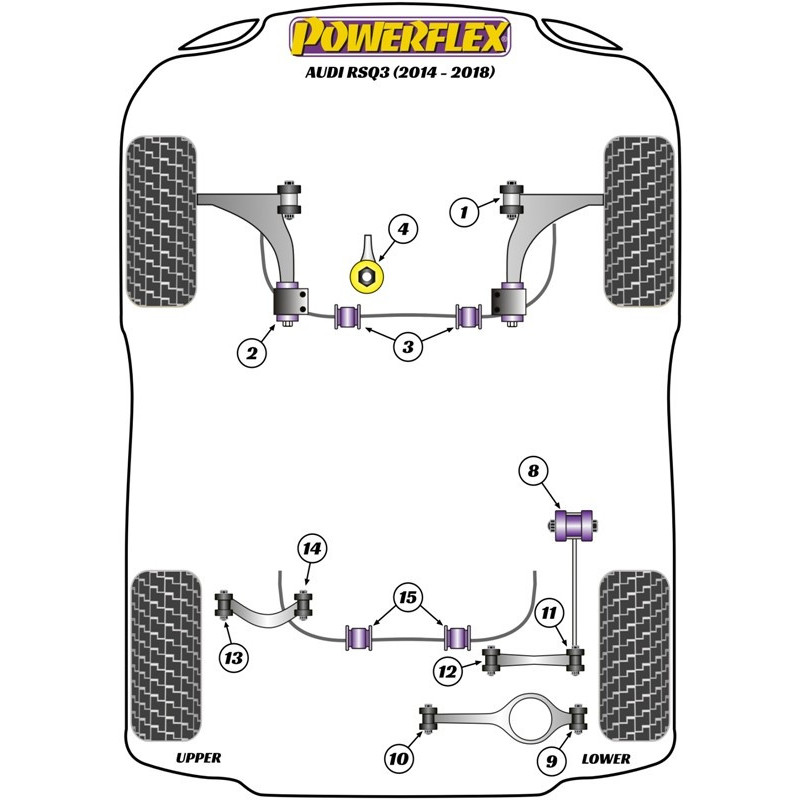 POWERFLEX

AUDI RSQ3 (2014 - 2018)

1

4

2

3

8

14

15

11

13

12

10

9

UPPER

LOWER