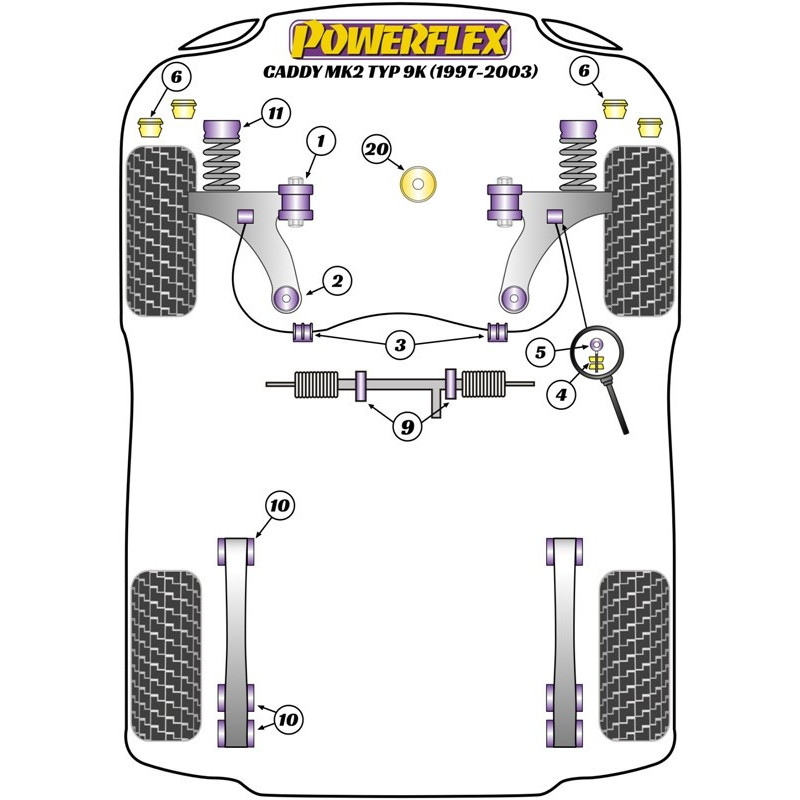 POWERFLEX
CADDY MK2 TYP 9K (1997-2003)

6
6
11
1
20
2
3
5
4
9
10
10