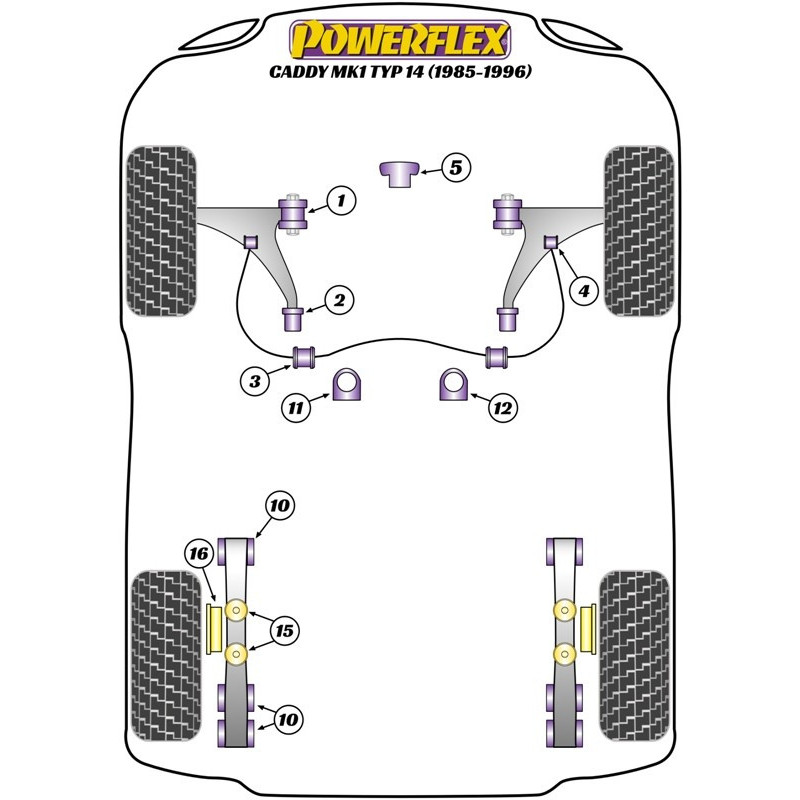 POWERFLEX
CADDY MK1 TYP 14 (1985-1996)

5
1
4
2
3
11
12
10
16
15
10