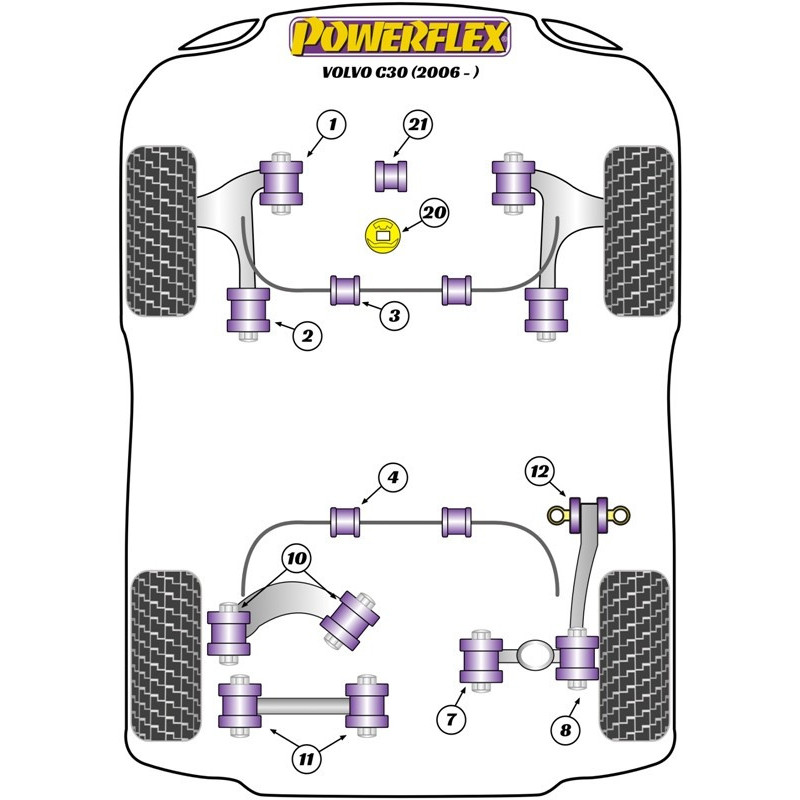 POWERFLEX
VOLVO C30 (2006 - )

1
21
20
3
2
4
12
10
7
8
11