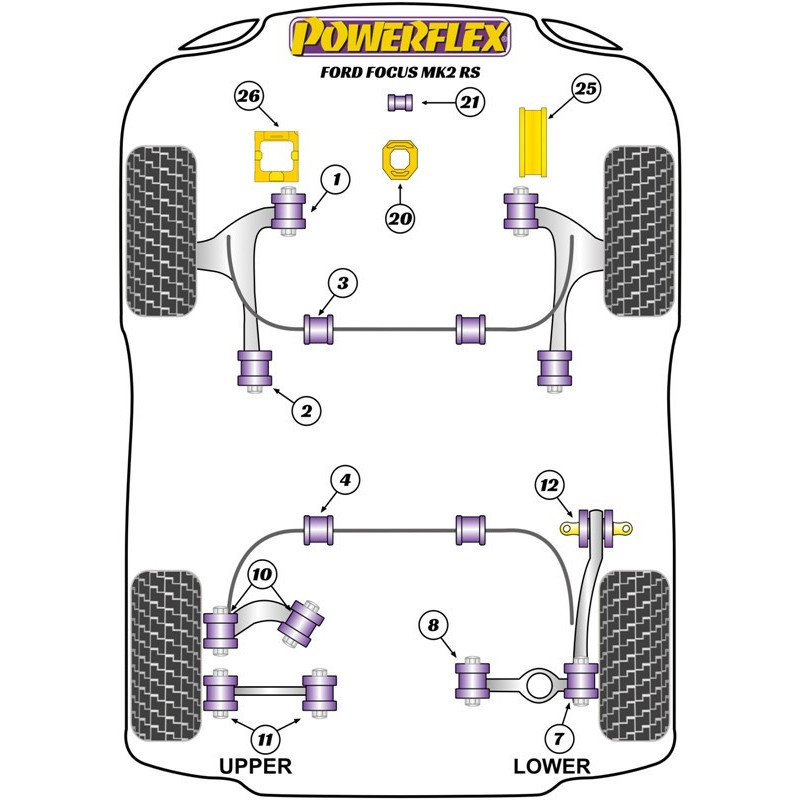 POWERFLEX

FORD FOCUS MK2 RS

26

21

25

1

20

3

2

4

12

10

8

11

7

UPPER

LOWER