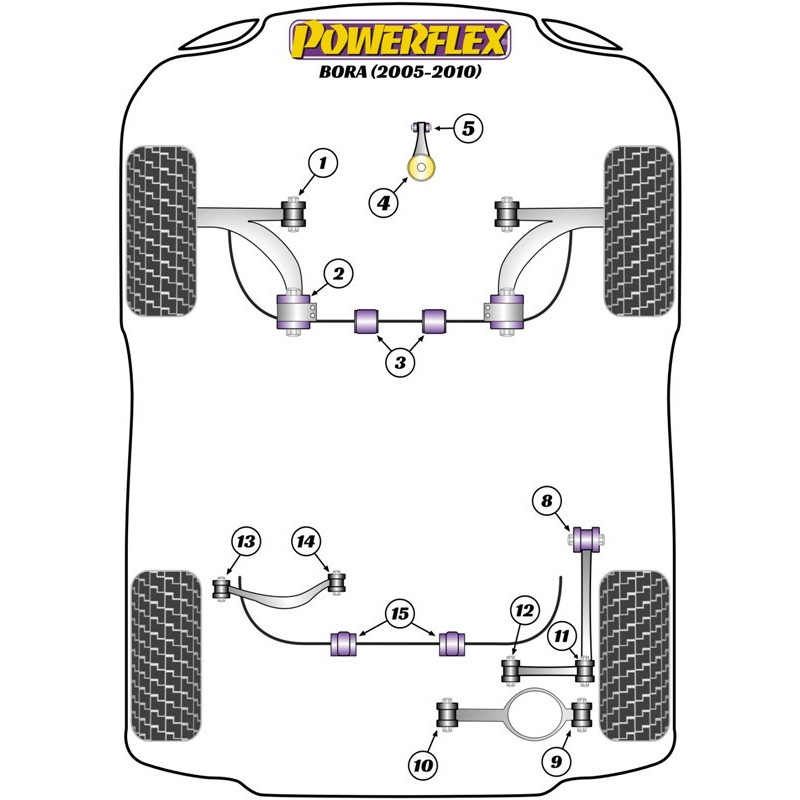 POWERFLEX
BORA (2005-2010)

5
1
4
2
3
8
13
14
15
12
11
10
9