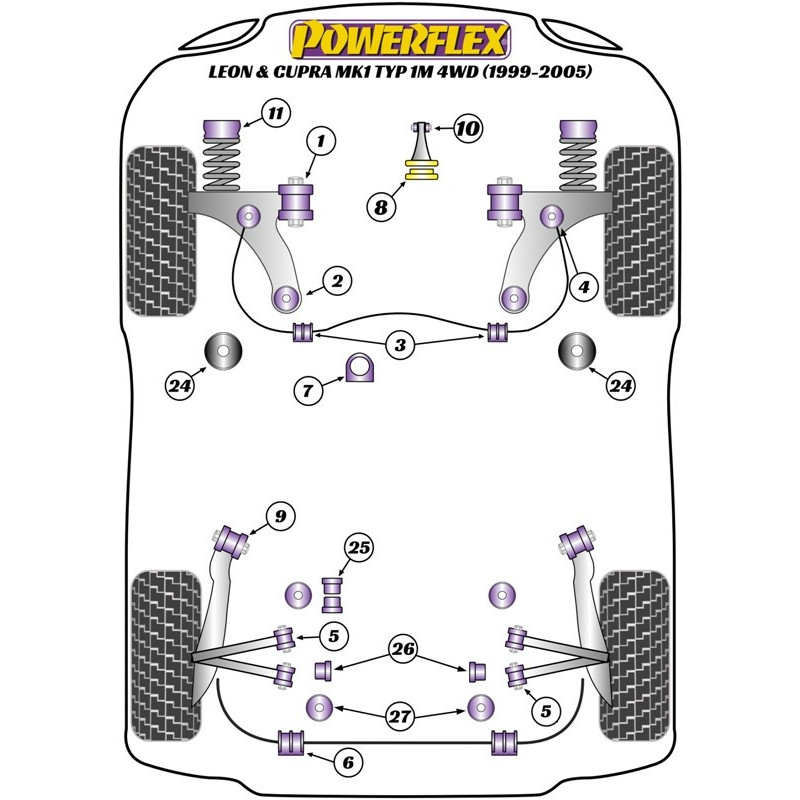 POWERFLEX
LEON & CUPRA MK1 TYP 1M 4WD (1999-2005)

11
1
10
8
2
4
3
24
7
24
9
25
5
26
5
27
6