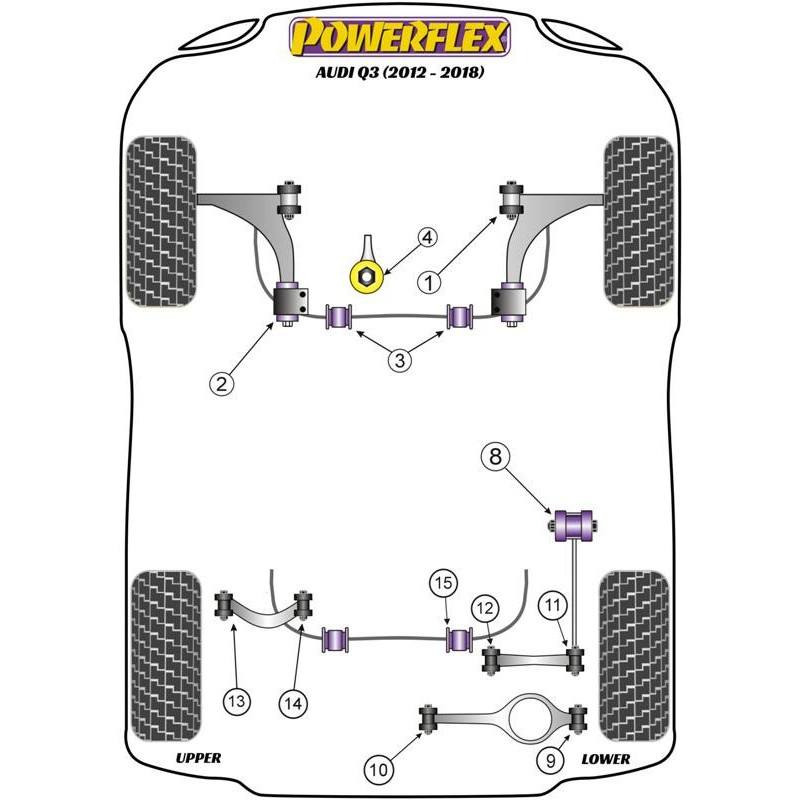 POWERFLEX
AUDI Q3 (2012 - 2018)

4
1
3
2
8
15
12
11
13
14
10
9
UPPER
LOWER