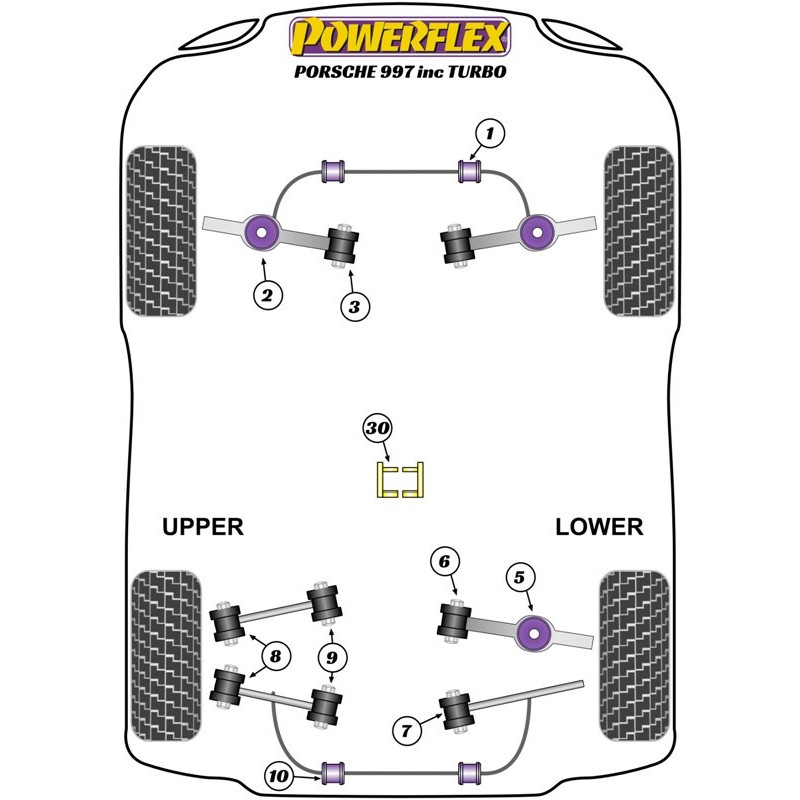 POWERFLEX
PORSCHE 997 inc TURBO

1

2

3

30

UPPER

LOWER

6

5

8

9

7

10