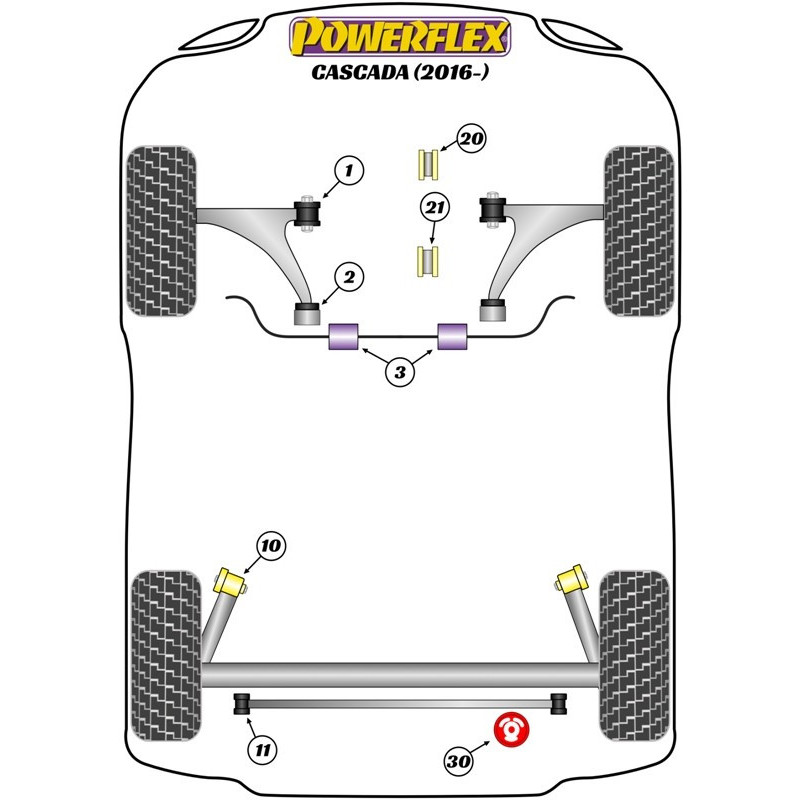 POWERFLEX
CASCADA (2016-)

20
1
21
2
3
10
11
30