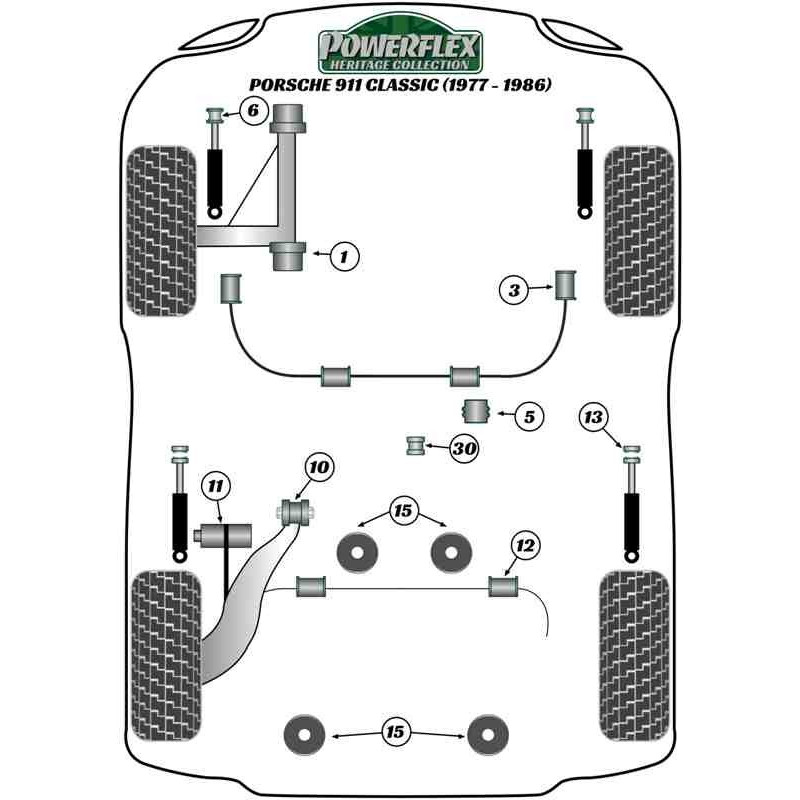 POWERFLEX
HERITAGE COLLECTION
PORSCHE 911 CLASSIC (1977 - 1986)

6
1
3
5
13
30
10
11
15
12
15