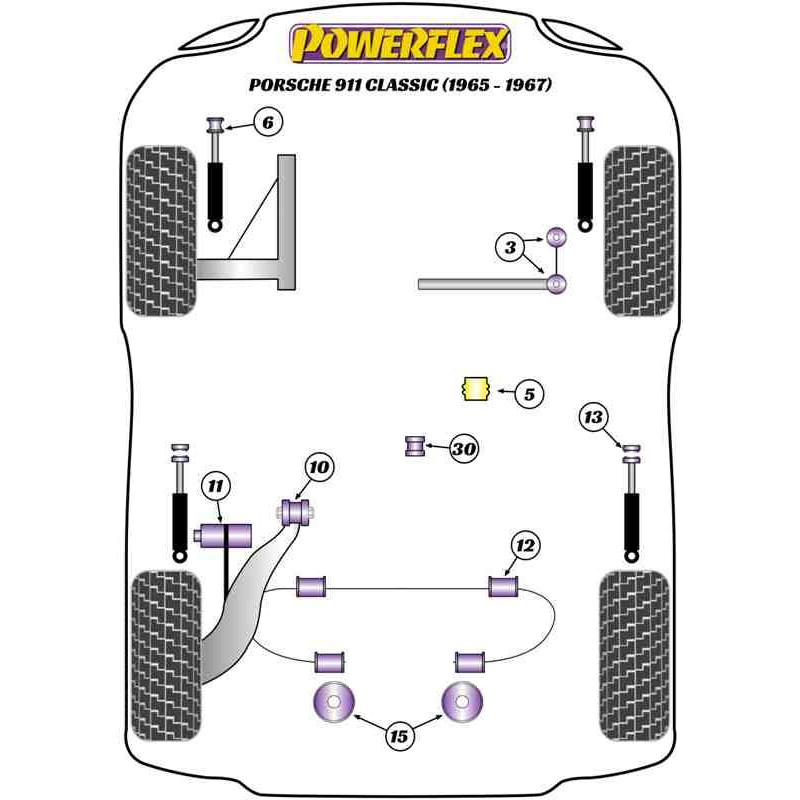 POWERFLEX

PORSCHE 911 CLASSIC (1965 - 1967)

6

3

5

13

30

10

11

12

15