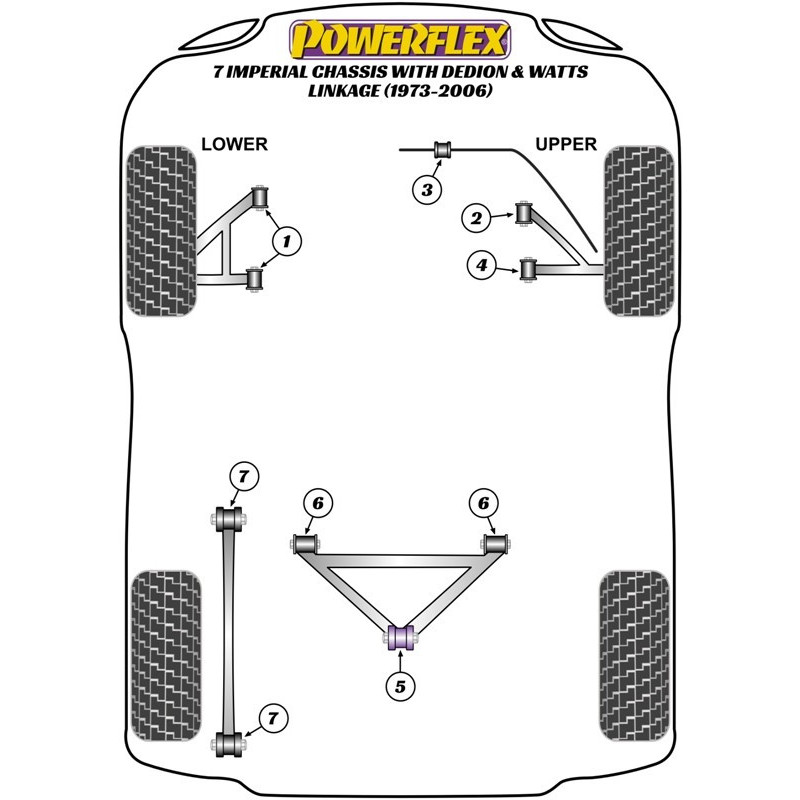 POWERFLEX
7 IMPERIAL CHASSIS WITH DEDION & WATTS LINKAGE (1973-2006)

LOWER

UPPER

3

2

1

4

7

6

6

5

7