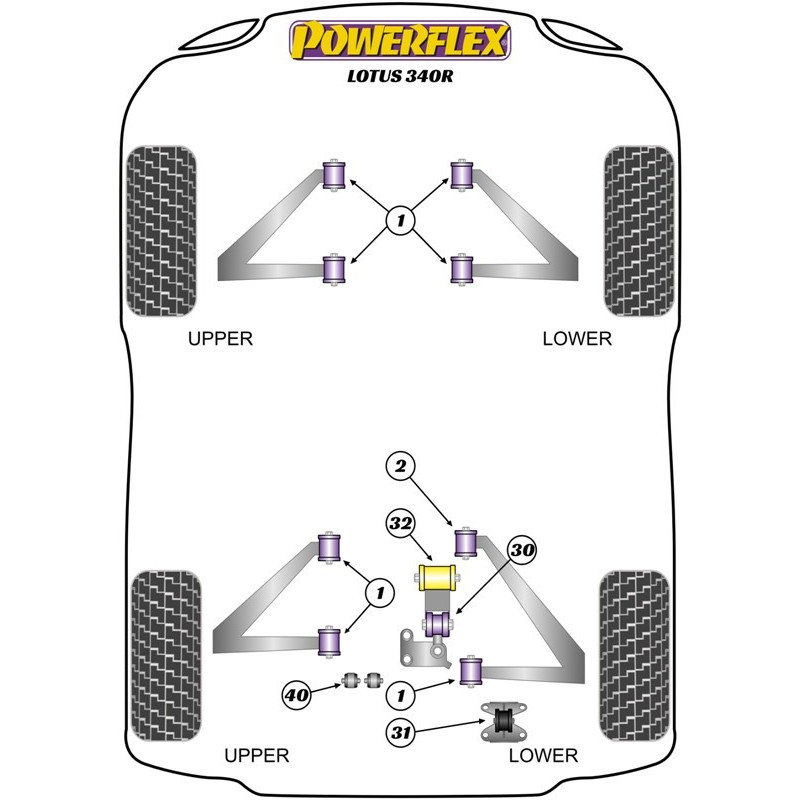 POWERFLEX
LOTUS 340R

1

UPPER

LOWER

2

32

30

1

40

1

31

UPPER

LOWER