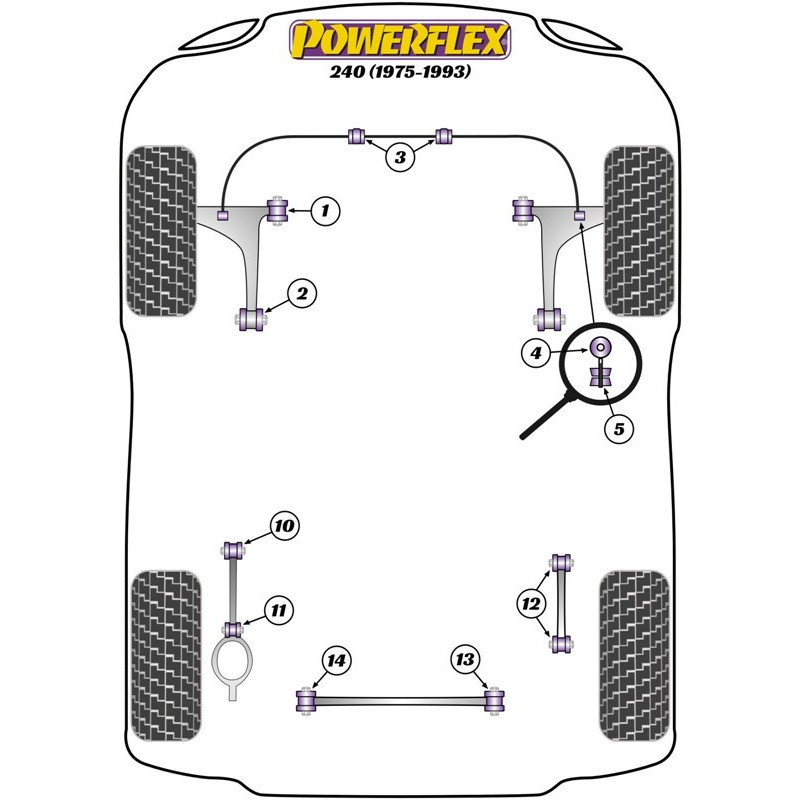 POWERFLEX
240 (1975-1993)

3
1
2
4
5
10
11
12
14
13