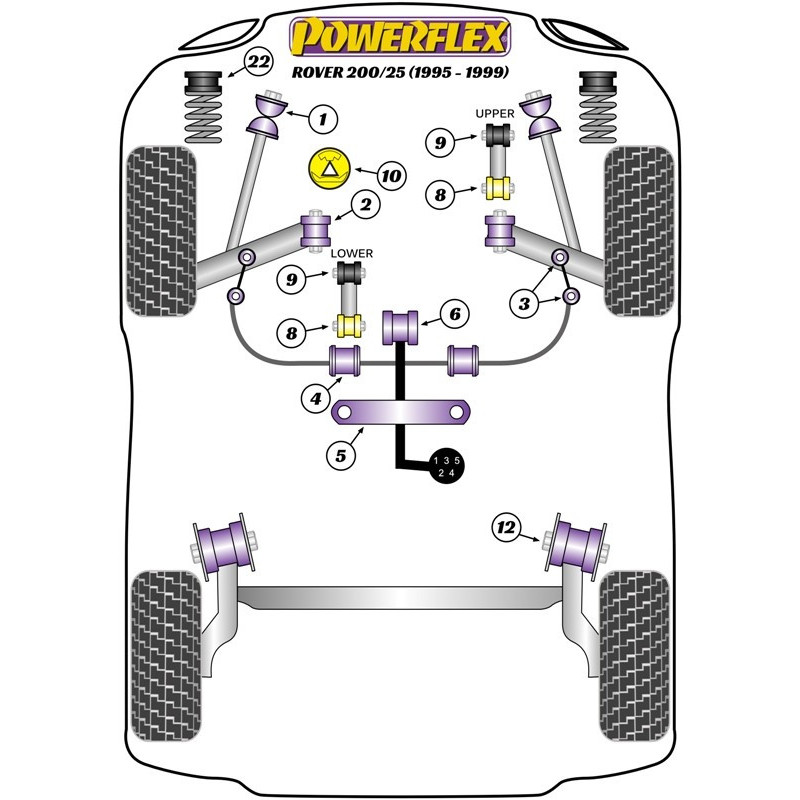 POWERFLEX
ROVER 200/25 (1995 - 1999)

22
1
UPPER
9
10
8
2
LOWER
9
3
8
6
4
5
1 3 5
2 4
12