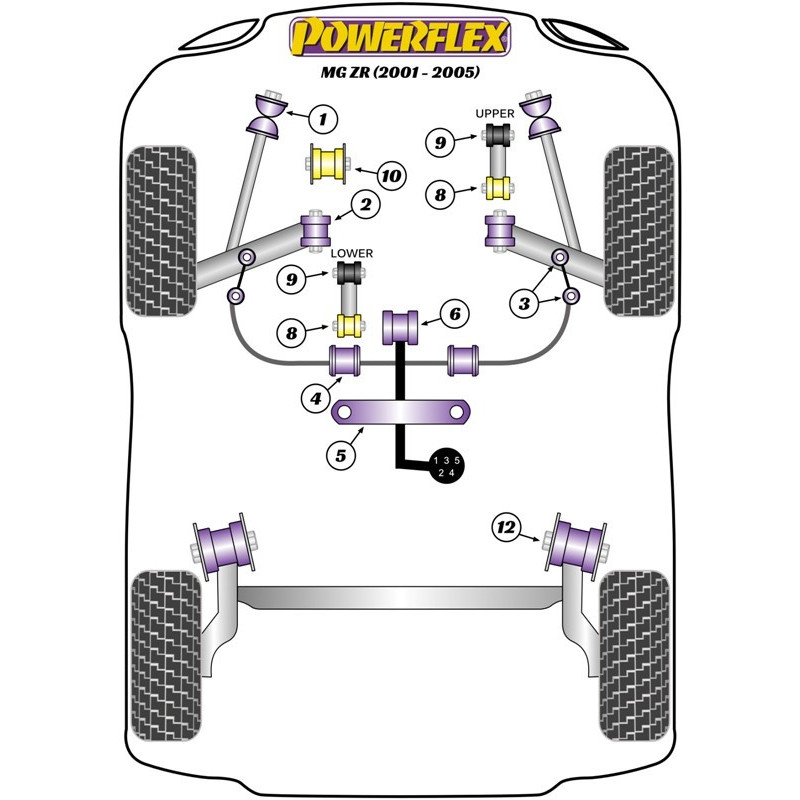 POWERFLEX®
MG ZR (2001 - 2005)

1
UPPER
9
10
8
2
LOWER
9
3
8
6
4
5
1 3 5
2 4
12